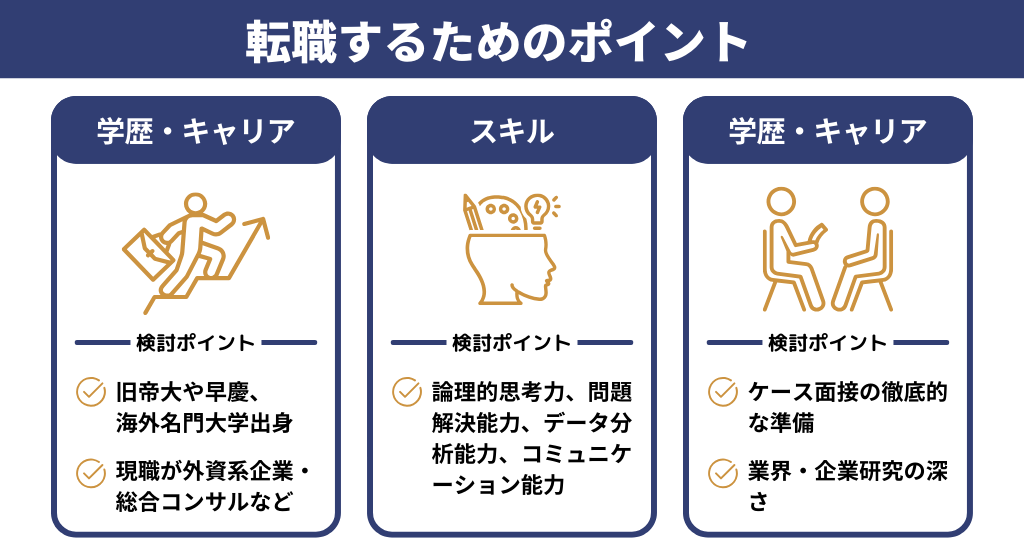 転職するためのポイント

学歴・キャリア

検討ポイント

旧帝大や早慶、海外名門大学出身

現職が外資系企業・総合コンサルなど

スキル

検討ポイント

論理的思考力、問題解決能力、データ分析能力、コミュニケーション能力

学歴・キャリア

検討ポイント

ケース面接の徹底的な準備

業界・企業研究の深さ